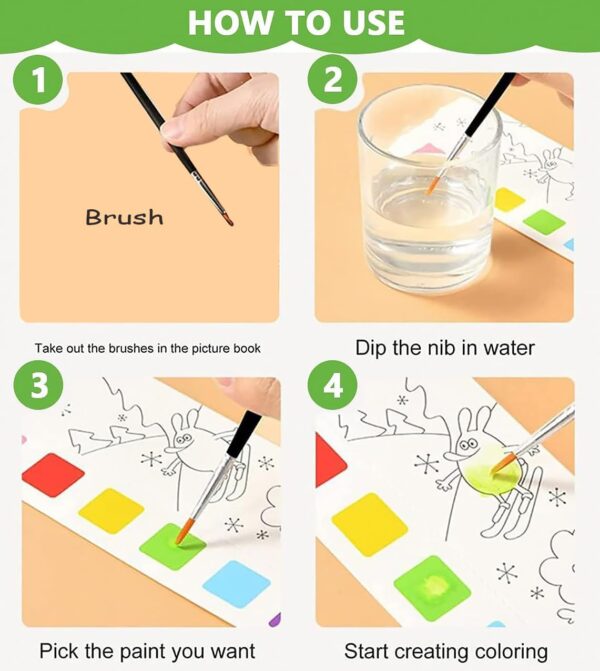 HOW TO USE

1

Brush

Take out the brushes in the picture book

2

Dip the nib in water

3

Pick the paint you want

4

Start creating coloring